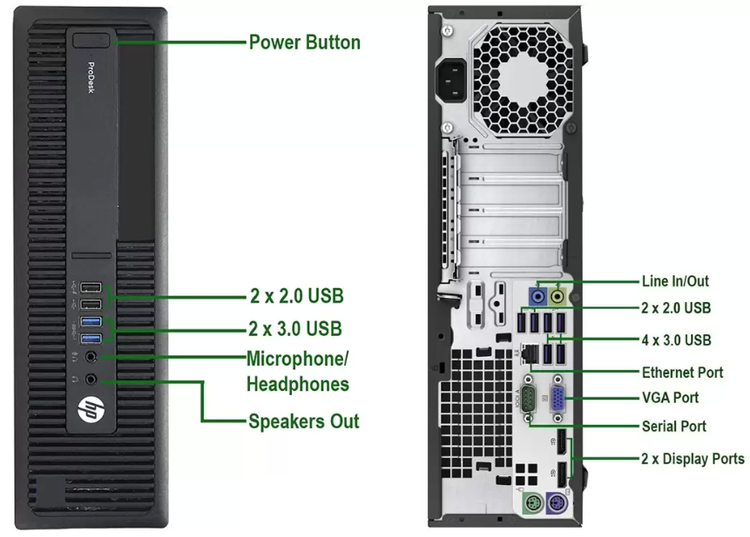 ProDesk

hp

Power Button

2 x 2.0 USB

2 x 3.0 USB

Microphone/ Headphones

Speakers Out

Line In/Out

2 x 2.0 USB

4 x 3.0 USB

Ethernet Port

VGA Port

Serial Port

2 x Display Ports