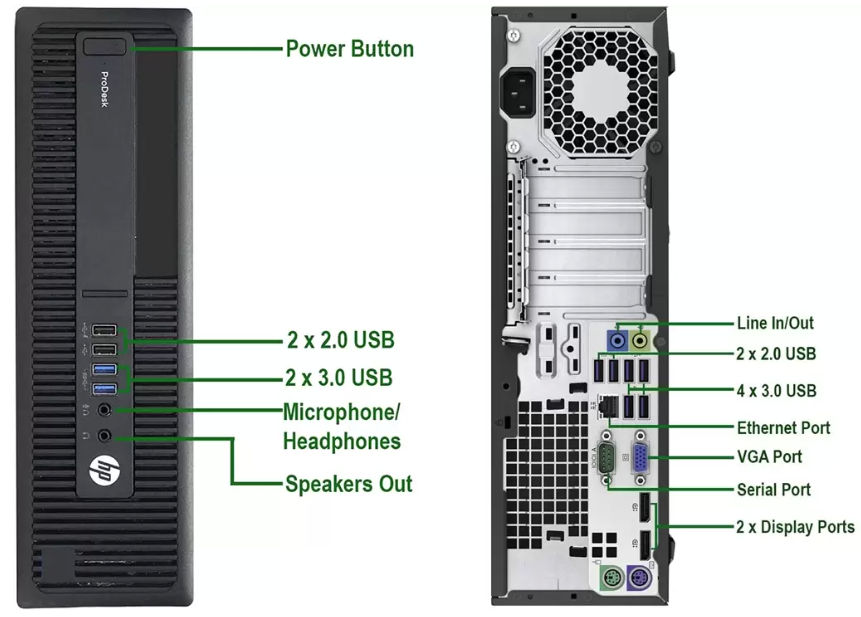 ProDesk

hp

Power Button

2 x 2.0 USB

2 x 3.0 USB

Microphone/ Headphones

Speakers Out

Line In/Out

2 x 2.0 USB

4 x 3.0 USB

Ethernet Port

VGA Port

Serial Port

2 x Display Ports